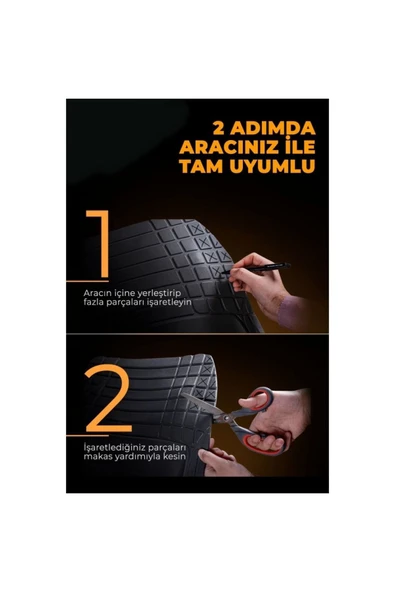 2 ADIMDA ARACINIZ İLE TAM UYUMLU

1

Aracın içine yerleştirip fazla parçaları işaretleyin

2

İşaretlediğiniz parçaları makas yardımıyla kesin