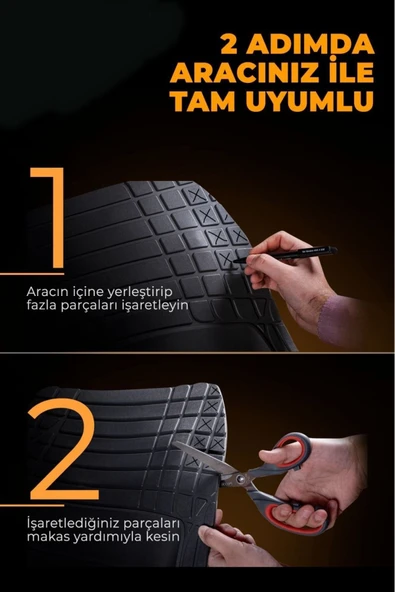 2 ADIMDA
ARACINIZ İLE
TAM UYUMLU

1

Aracın içine yerleştirip fazla parçaları işaretleyin

2

İşaretlediğiniz parçaları makas yardımıyla kesin