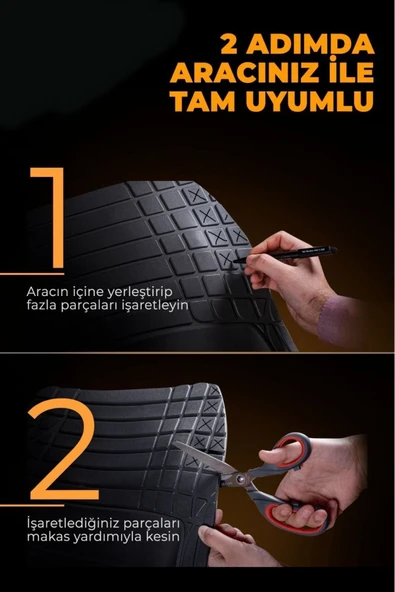 2 ADIMDA
ARACINIZ İLE
TAM UYUMLU

1

Aracın içine yerleştirip fazla parçaları işaretleyin

2

İşaretlediğiniz parçaları makas yardımıyla kesin