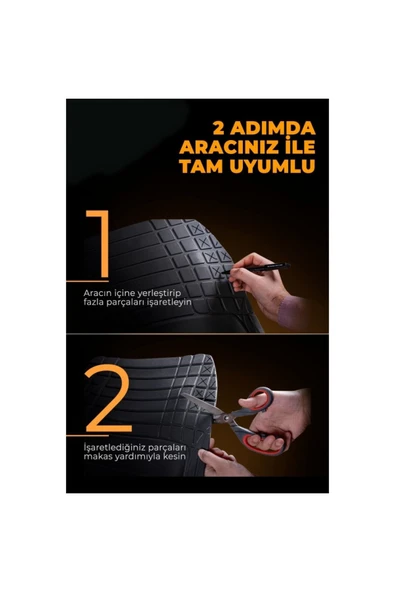 2 ADIMDA
ARACINIZ İLE
TAM UYUMLU

1

Aracın içine yerleştirip fazla parçaları işaretleyin

2

İşaretlediğiniz parçaları makas yardımıyla kesin