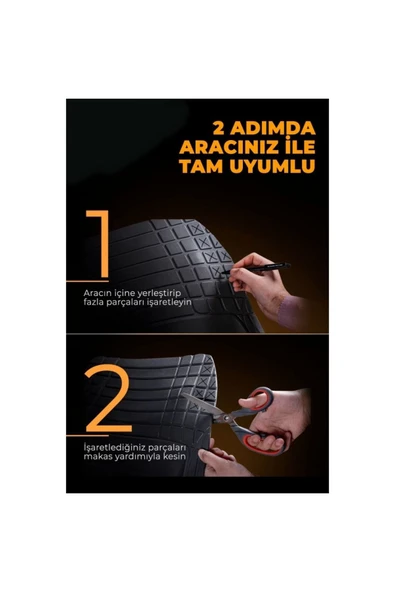 2 ADIMDA ARACINIZ İLE TAM UYUMLU

1

Aracın içine yerleştirip fazla parçaları işaretleyin

2

İşaretlediğiniz parçaları makas yardımıyla kesin