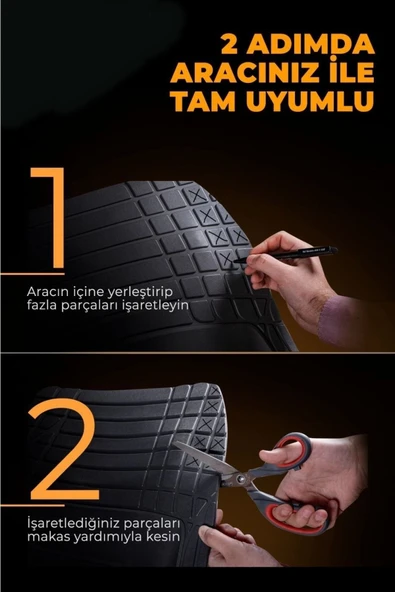 2 ADIMDA ARACINIZ İLE TAM UYUMLU

1

Aracın içine yerleştirip fazla parçaları işaretleyin

2

İşaretlediğiniz parçaları makas yardımıyla kesin