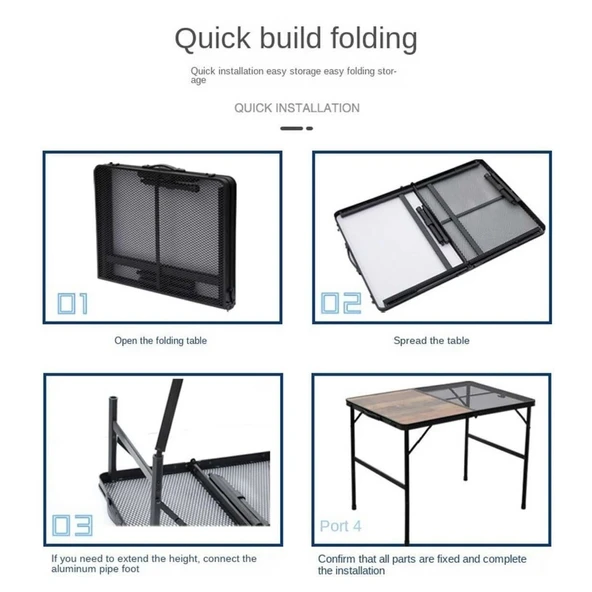 Quick build folding

Quick installation easy storage easy folding storage

QUICK INSTALLATION

01

Open the folding table

02

Spread the table

03

If you need to extend the height, connect the aluminum pipe foot

Port 4

Confirm that all parts are fixed and complete the installation