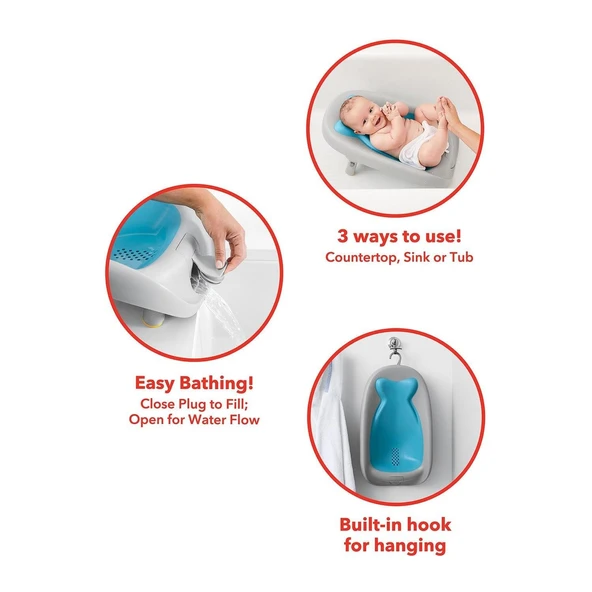 3 ways to use!
Countertop, Sink or Tub

Easy Bathing!
Close Plug to Fill;
Open for Water Flow

Built-in hook
for hanging