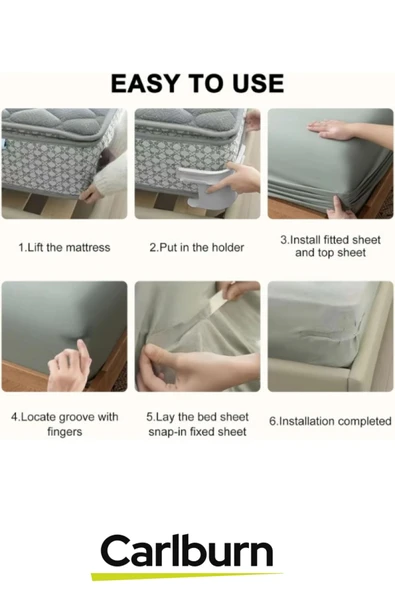 EASY TO USE

1.Lift the mattress

2.Put in the holder

3.Install fitted sheet and top sheet

4.Locate groove with fingers

5.Lay the bed sheet snap-in fixed sheet

6.Installation completed

Carlburn