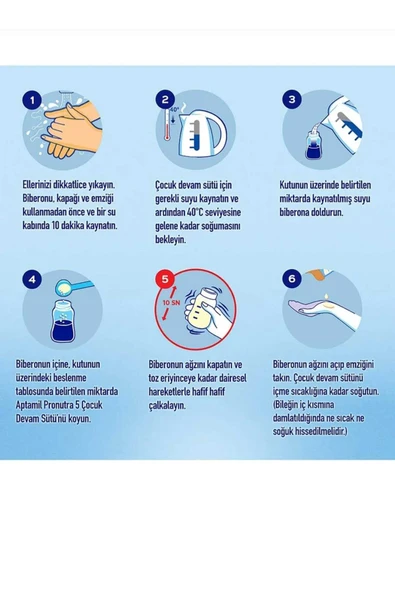 1

Ellerinizi dikkatlice yıkayın. Biberonu, kapağı ve emziği kullanmadan önce ve bir su kabında 10 dakika kaynatın.

2

40°

Çocuk devam sütü için gerekli suyu kaynatın ve ardından 40°C seviyesine gelene kadar soğumasını bekleyin.

3

Kutunun üzerinde belirtilen miktarda kaynatılmış suyu biberona doldurun.

4

Biberonun içine, kutunun üzerindeki beslenme tablosunda belirtilen miktarda Aptamil Pronutra 5 Çocuk Devam Sütü'nü koyun.

5

10 SN

Biberonun ağzını kapatın ve toz eriyinceye kadar dairesel hareketlerle hafif hafif çalkalayın.

6

Biberonun ağzını açıp emziğini takın. Çocuk devam sütünü içme sıcaklığına kadar soğutun. (Bileğin iç kısmına damlatıldığında ne sıcak ne soğuk hissedilmelidir.)