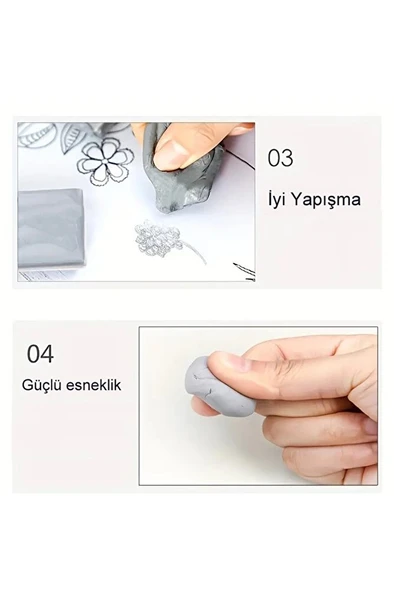 03

İyi Yapışma

04

Güçlü esneklik