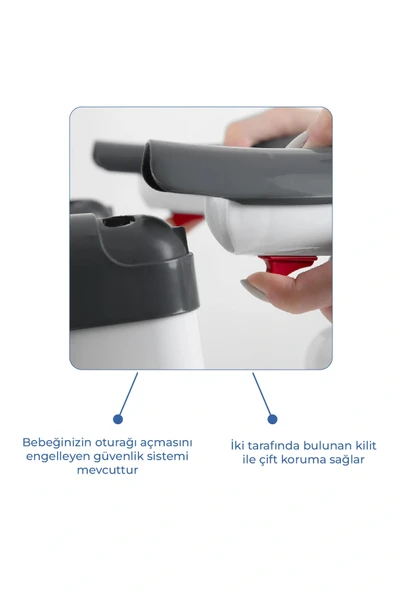 Bebeğinizin oturağı açmasını engelleyen güvenlik sistemi mevcuttur

İki tarafında bulunan kilit ile çift koruma sağlar