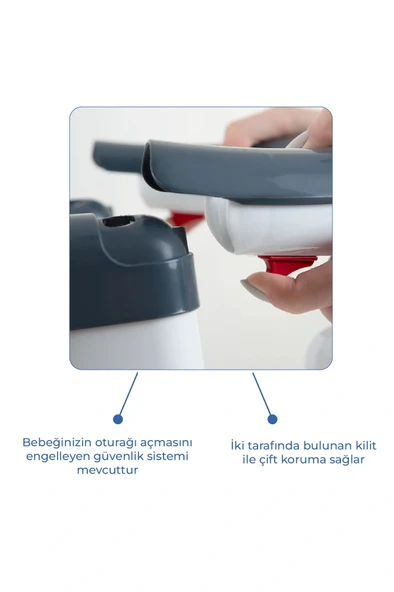 Bebeğinizin oturağı açmasını engelleyen güvenlik sistemi mevcuttur

İki tarafında bulunan kilit ile çift koruma sağlar