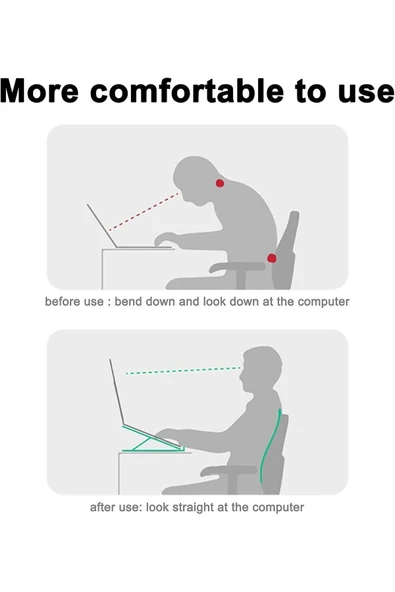 More comfortable to use

before use : bend down and look down at the computer

after use: look straight at the computer