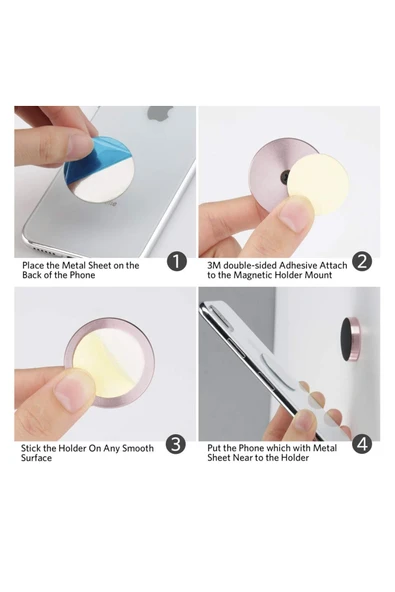 Place the Metal Sheet on the Back of the Phone

1

3M double-sided Adhesive Attach to the Magnetic Holder Mount

2

Stick the Holder On Any Smooth Surface

3

Put the Phone which with Metal Sheet Near to the Holder

4