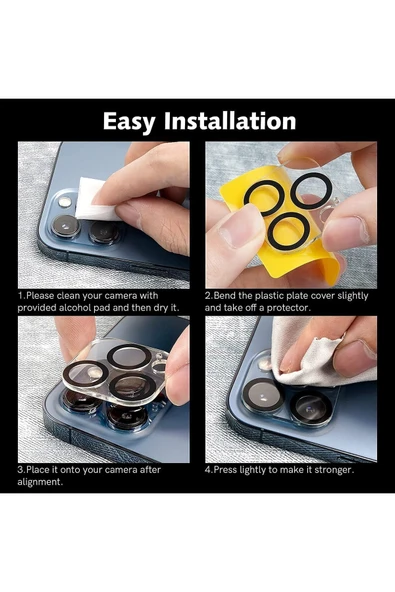 Easy Installation

1.Please clean your camera with provided alcohol pad and then dry it.

2.Bend the plastic plate cover slightly and take off a protector.

3.Place it onto your camera after alignment.

4.Press lightly to make it stronger.