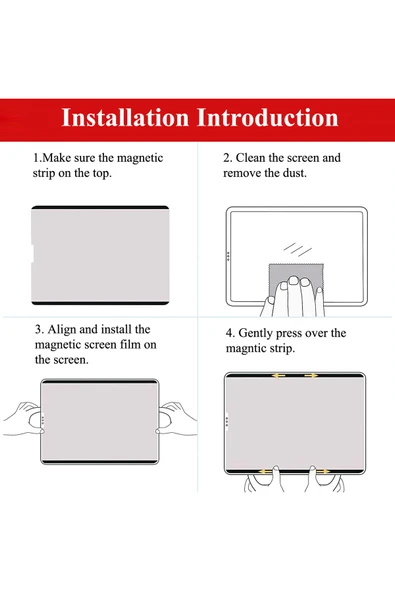 Installation Introduction

1.Make sure the magnetic strip on the top.

2. Clean the screen and remove the dust.

3. Align and install the magnetic screen film on the screen.

4. Gently press over the magntic strip.