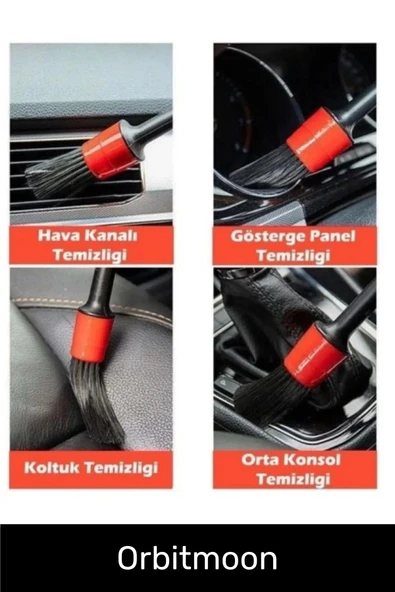 Hava Kanalı Temizligi

Gösterge Panel Temizligi

Koltuk Temizligi

Orta Konsol Temizligi

Orbitmoon