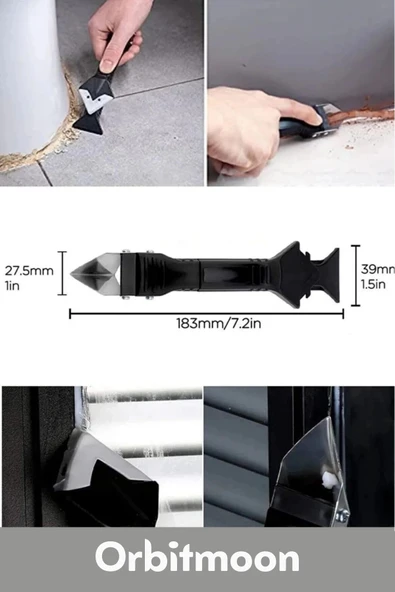 27.5mm
1in

39mm
1.5in

183mm/7.2in

Orbitmoon