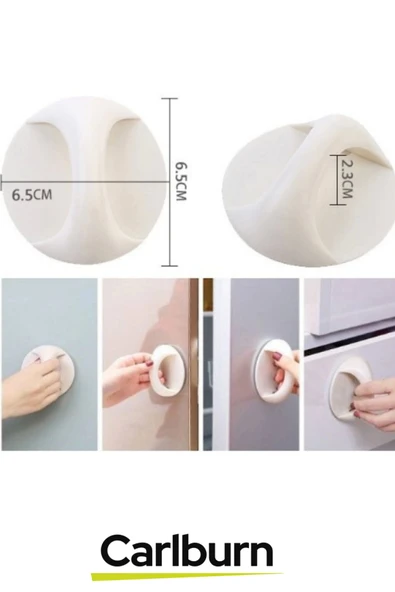 6.5CM

6.5CM

2.3CM

Carlburn