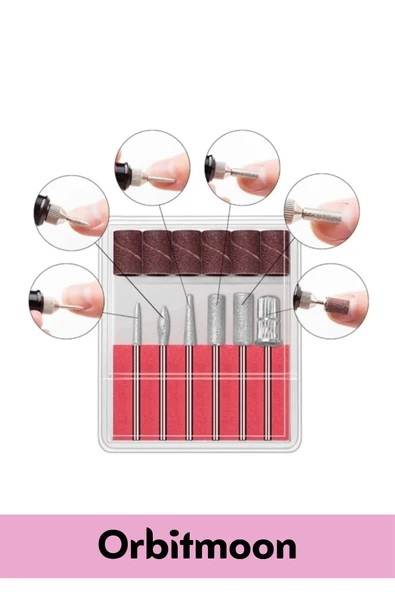 Orbitmoon