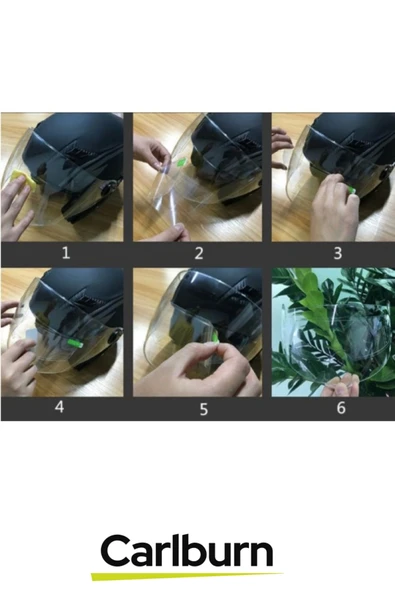 1
2
3
4
5
6

Carlburn