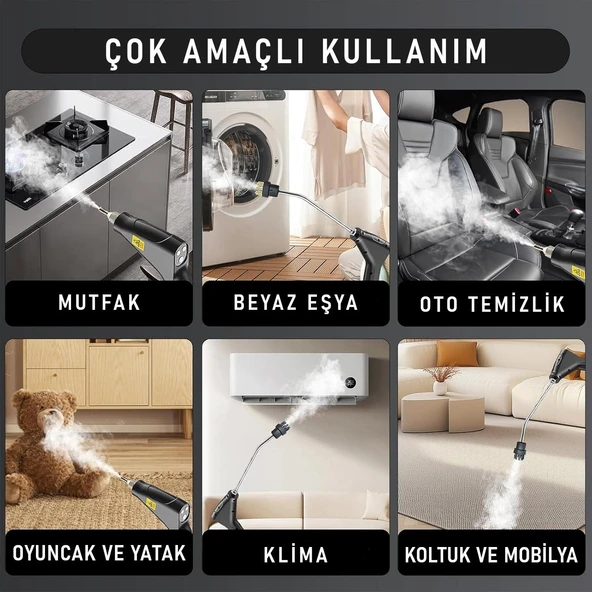 ÇOK AMAÇLI KULLANIM

MUTFAK

BEYAZ EŞYA

OTO TEMİZLİK

OYUNCAK VE YATAK

KLİMA

KOLTUK VE MOBİLYA