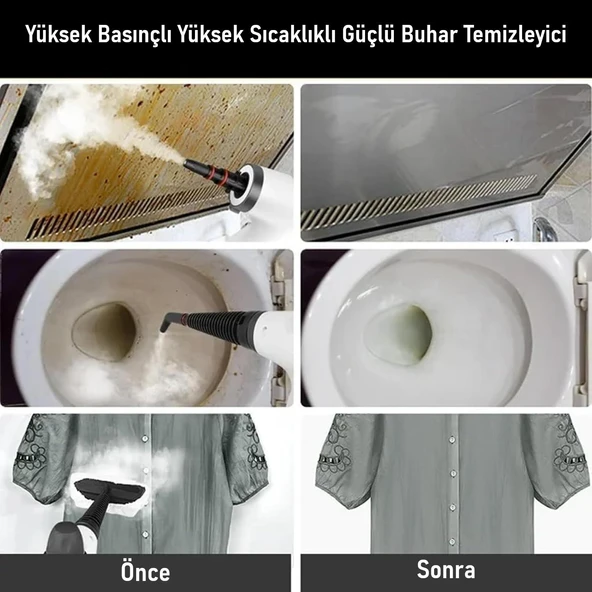 Yüksek Basınçlı Yüksek Sıcaklıklı Güçlü Buhar Temizleyici

Önce

Sonra