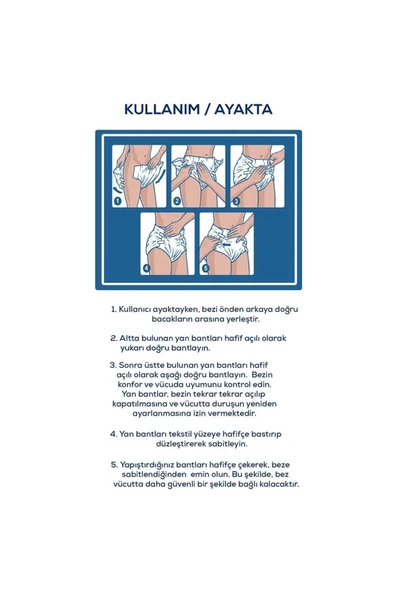 KULLANIM / AYAKTA

1

2

3

4

5

1. Kullanıcı ayaktayken, bezi önden arkaya doğru bacakların arasına yerleştir.

2. Altta bulunan yan bantları hafif açılı olarak yukarı doğru bantlayın.

3. Sonra üstte bulunan yan bantları hafif açılı olarak aşağı doğru bantlayın. Bezin konfor ve vücuda uyumunu kontrol edin. Yan bantlar, bezin tekrar tekrar açılıp kapatılmasına ve vücutta duruşun yeniden ayarlanmasına izin vermektedir.

4. Yan bantları tekstil yüzeye hafifçe bastırıp düzleştirerek sabitleyin.

5. Yapıştırdığınız bantları hafifçe çekerek, beze sabitlendiğinden emin olun. Bu şekilde, bez vücutta daha güvenli bir şekilde bağlı kalacaktır.