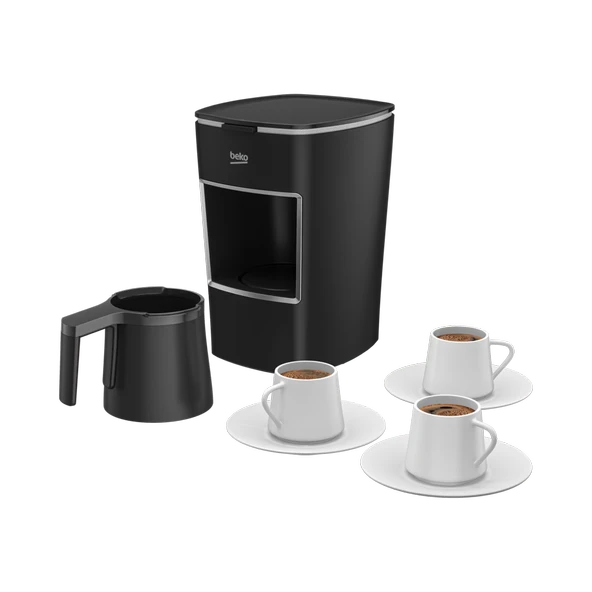 beko