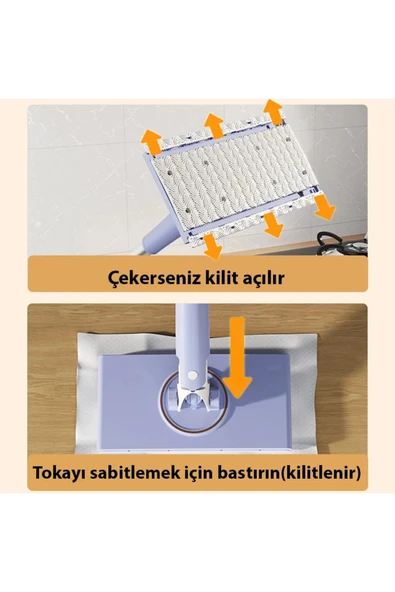 Çekerseniz kilit açılır

Tokayı sabitlemek için bastırın(kilitlenir)