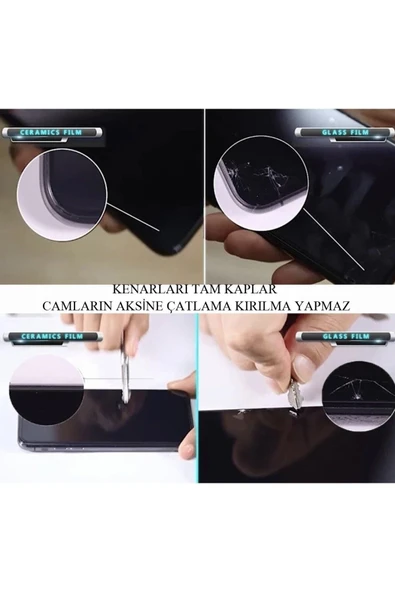 CERAMICS FILM

GLASS FILM

KENARLARI TAM KAPLAR
CAMLARIN AKSİNE ÇATLAMA KIRILMA YAPMAZ

CERAMICS FILM

GLASS FILM