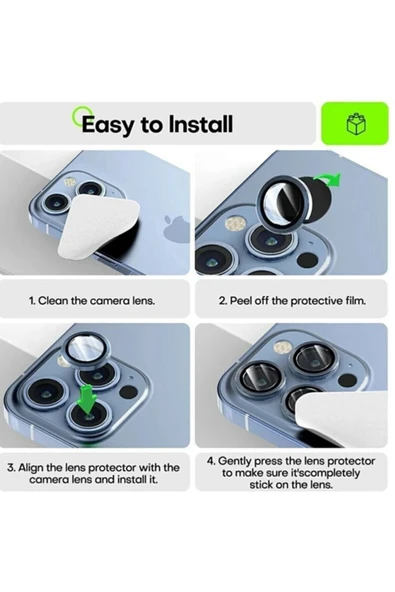 Easy to Install

1. Clean the camera lens.

2. Peel off the protective film.

3. Align the lens protector with the camera lens and install it.

4. Gently press the lens protector to make sure it'scompletely stick on the lens.