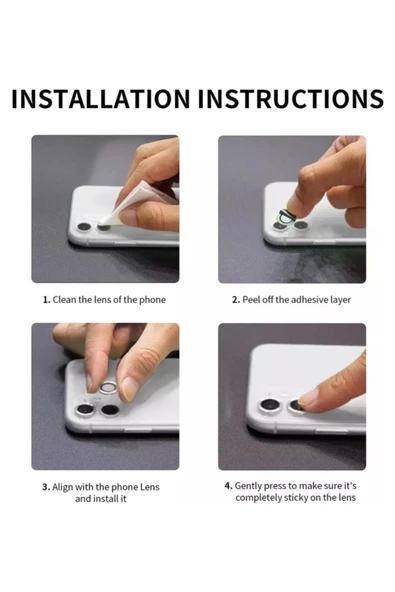 INSTALLATION INSTRUCTIONS

1. Clean the lens of the phone

2. Peel off the adhesive layer

3. Align with the phone Lens and install it

4. Gently press to make sure it's completely sticky on the lens