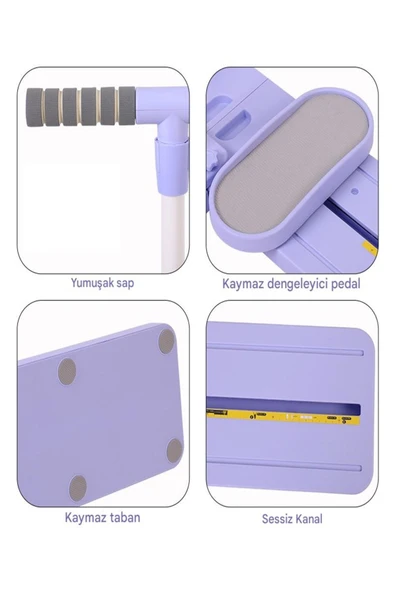 Yumuşak sap

Kaymaz dengeleyici pedal

Kaymaz taban

Sessiz Kanal