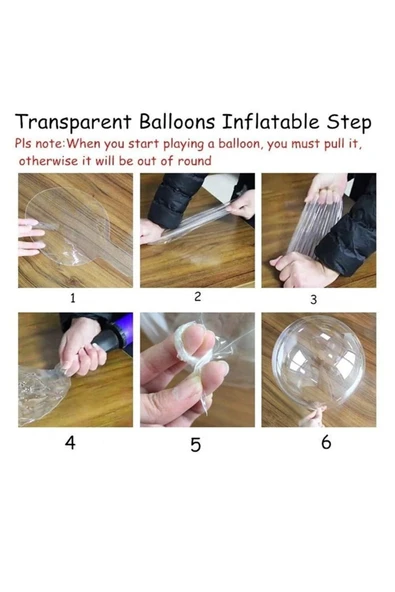 Transparent Balloons Inflatable Step

Pls note:When you start playing a balloon, you must pull it, otherwise it will be out of round

1

2

3

4

5

6