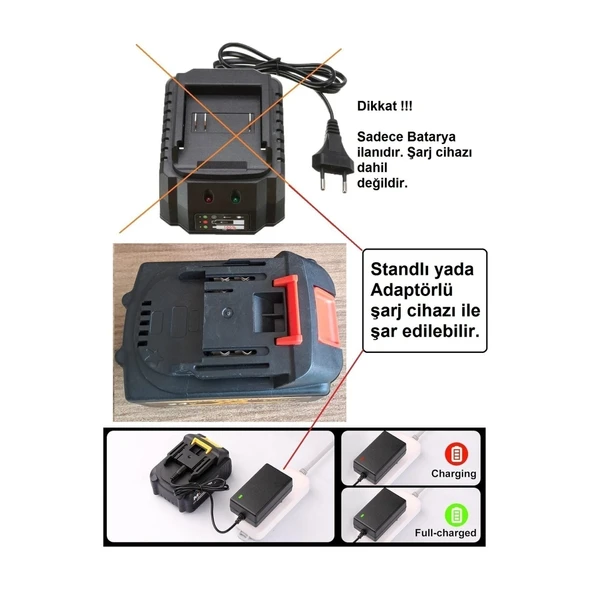 Dikkat !!!

Sadece Batarya ilanıdır. Şarj cihazı dahil değildir.

Standlı yada Adaptörlü şarj cihazı ile şar edilebilir.

Charging

Full-charged