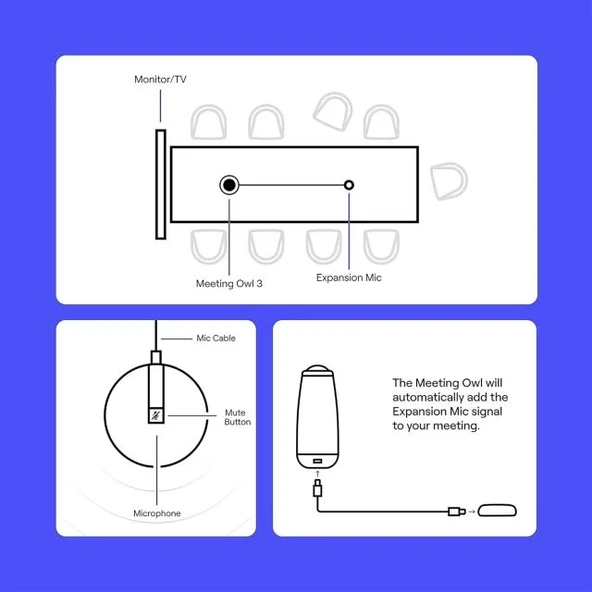 Monitor/TV

Meeting Owl 3

Expansion Mic

Mic Cable

Mute Button

Microphone

The Meeting Owl will automatically add the Expansion Mic signal to your meeting.