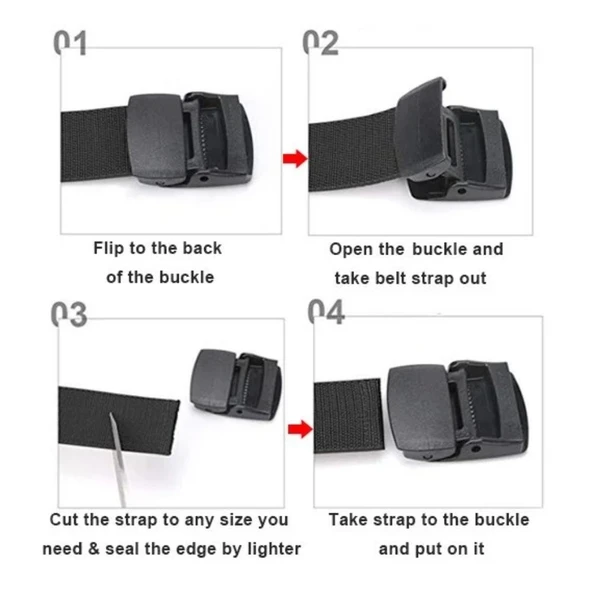 01

Flip to the back of the buckle

02

Open the buckle and take belt strap out

03

Cut the strap to any size you need & seal the edge by lighter

04

Take strap to the buckle and put on it