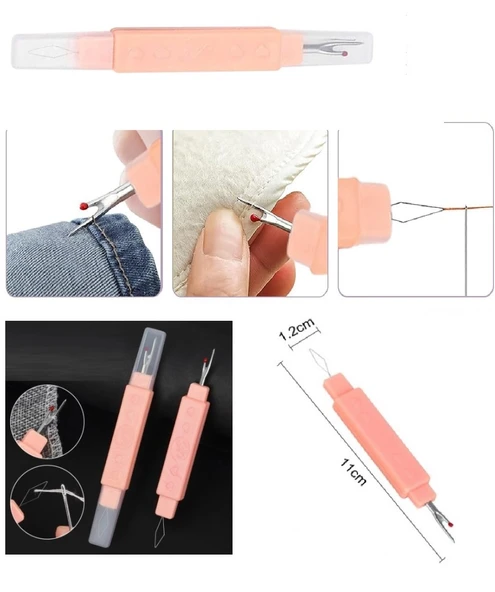 1.2cm
11cm