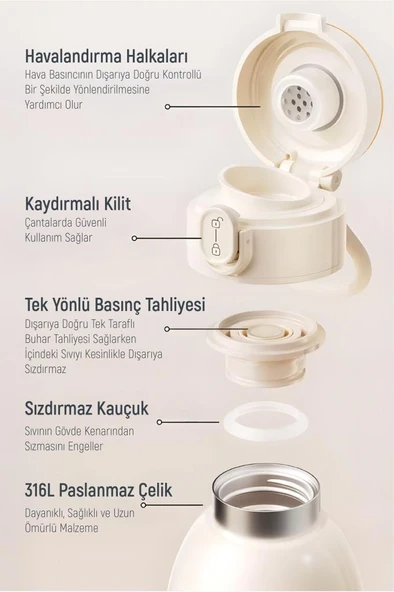 Havalandırma Halkaları
Hava Basıncının Dışarıya Doğru Kontrollü Bir Şekilde Yönlendirilmesine Yardımcı Olur

Kaydırmalı Kilit
Çantalarda Güvenli Kullanım Sağlar

Tek Yönlü Basınç Tahliyesi
Dışarıya Doğru Tek Taraflı Buhar Tahliyesi Sağlarken İçindeki Sıvıyı Kesinlikle Dışarıya Sızdırmaz

Sızdırmaz Kauçuk
Sıvının Gövde Kenarından Sızmasını Engeller

316L Paslanmaz Çelik
Dayanıklı, Sağlıklı ve Uzun Ömürlü Malzeme