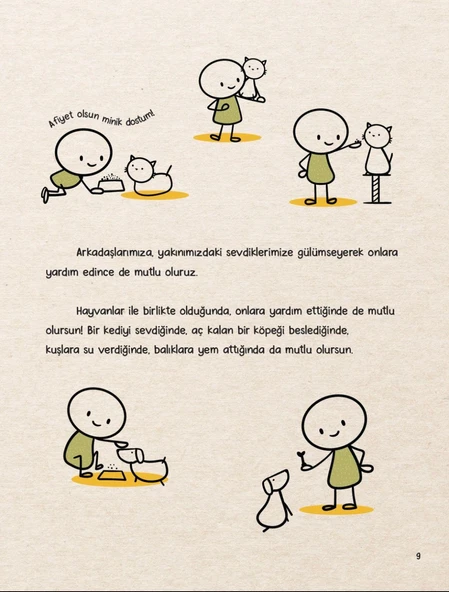 Afiyet olsun minik dostum!

Arkadaşlarımıza, yakınımızdaki sevdiklerimize gülümseyerek onlara yardım edince de mutlu oluruz.

Hayvanlar ile birlikte olduğunda, onlara yardım ettiğinde de mutlu olursun! Bir kediyi sevdiğinde, aç kalan bir köpeği beslediğinde, kuşlara su verdiğinde, balıklara yem attığında da mutlu olursun.

9