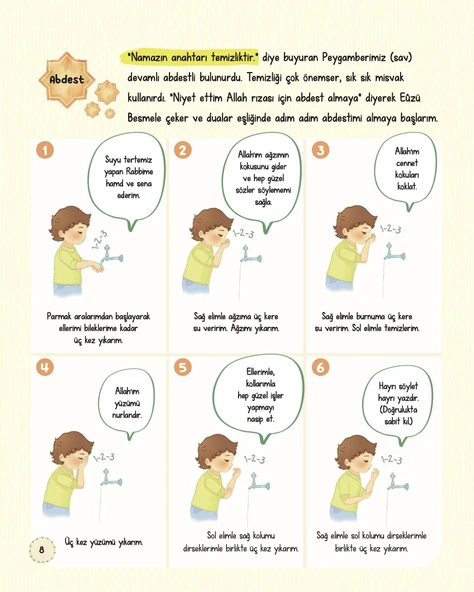 Abdest

"Namazın anahtarı temizliktir." diye buyuran Peygamberimiz (sav) devamlı abdestli bulunurdu. Temizliği çok önemser, sık sık misvak kullanırdı. "Niyet ettim Allah rızası için abdest almaya" diyerek Eûzü Besmele çeker ve dualar eşliğinde adım adım abdestimi almaya başlarım.

1

Suyu tertemiz yapan Rabbime hamd ve sena ederim.

1-2-3

Parmak aralarımdan başlayarak ellerimi bileklerime kadar üç kez yıkarım.

2

Allah'ım ağzımın kokusunu gider ve hep güzel sözler söylememi sağla.

1-2-3

Sağ elimle ağzıma üç kere su veririm. Ağzımı yıkarım.

3

Allah'ım cennet kokuları koklat.

1-2-3

Sağ elimle burnuma üç kere su veririm. Sol elimle temizlerim.

4

Allah'ım yüzümü nurlandır.

1-2-3

Üç kez yüzümü yıkarım.

5

Ellerimle, kollarımla hep güzel işler yapmayı nasip et.

1-2-3

Sol elimle sağ kolumu dirseklerimle birlikte üç kez yıkarım.

6

Hayrı söylet hayrı yazdır. (Doğrulukta sabit kıl.)

1-2-3

Sağ elimle sol kolumu dirseklerimle birlikte üç kez yıkarım.

8