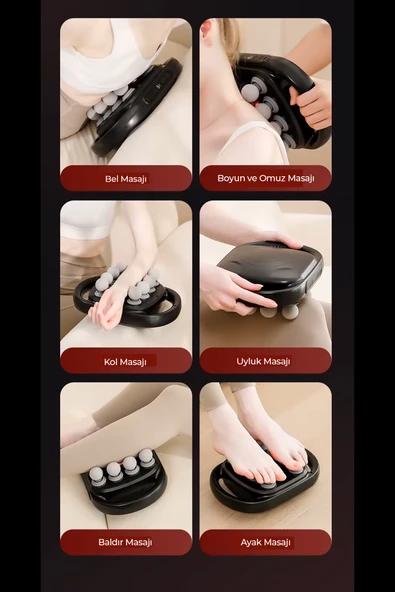 Bel Masajı

Boyun ve Omuz Masajı

Kol Masajı

Uyluk Masajı

Baldır Masajı

Ayak Masajı