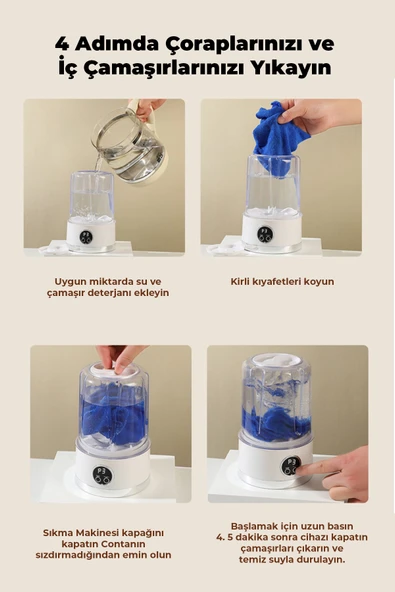 4 Adımda Çoraplarınızı ve İç Çamaşırlarınızı Yıkayın

Uygun miktarda su ve çamaşır deterjanı ekleyin

Kirli kıyafetleri koyun

Sıkma Makinesi kapağını kapatın Contanın sızdırmadığından emin olun

Başlamak için uzun basın 4. 5 dakika sonra cihazı kapatın çamaşırları çıkarın ve temiz suyla durulayın.