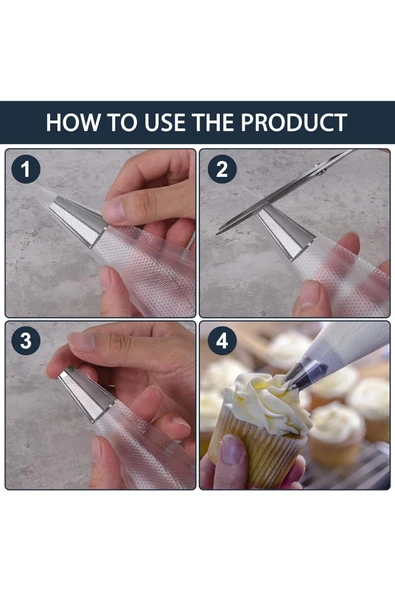 HOW TO USE THE PRODUCT

1

2

3

4