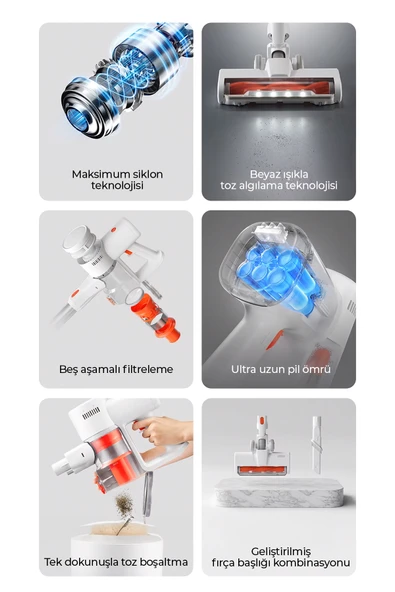 Maksimum siklon teknolojisi

Beyaz ışıkla toz algılama teknolojisi

Beş aşamalı filtreleme

Ultra uzun pil ömrü

Tek dokunuşla toz boşaltma

Geliştirilmiş fırça başlığı kombinasyonu