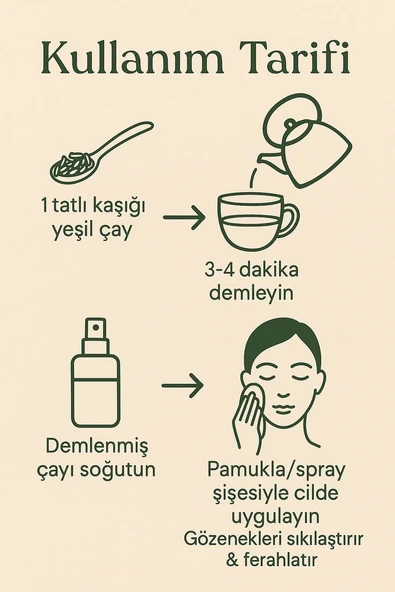 Kullanım Tarifi

1 tatlı kaşığı yeşil çay

3-4 dakika demleyin

Demlenmiş çayı soğutun

Pamukla/spray şişesiyle cilde uygulayın
Gözenekleri sıkılaştırır & ferahlatır