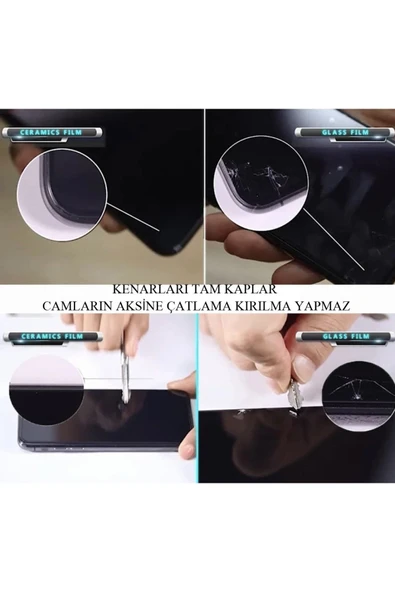 CERAMICS FILM

GLASS FILM

KENARLARI TAM KAPLAR
CAMLARIN AKSİNE ÇATLAMA KIRILMA YAPMAZ

CERAMICS FILM

GLASS FILM