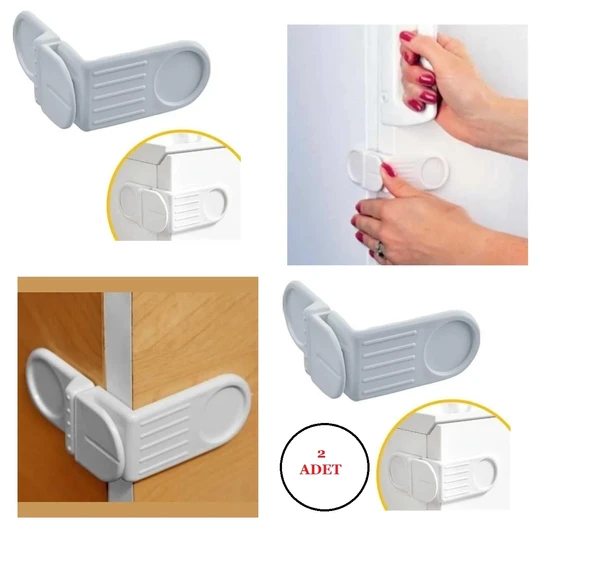 2
ADET