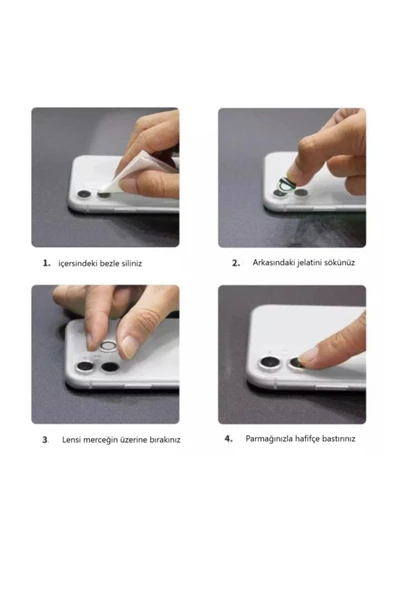 1. içersindeki bezle siliniz

2. Arkasındaki jelatini sökünüz

3. Lensi merceğin üzerine bırakınız

4. Parmağınızla hafifçe bastırınız