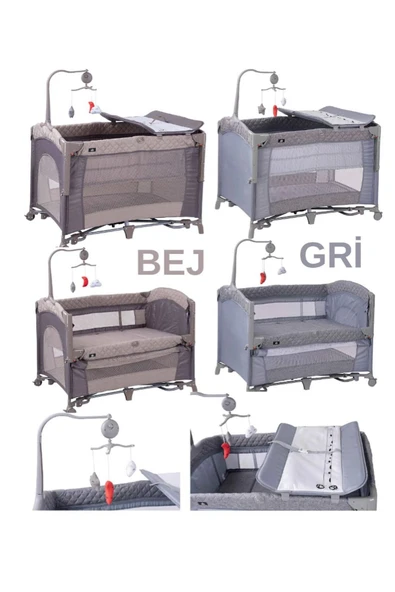 BEJ

GRİ