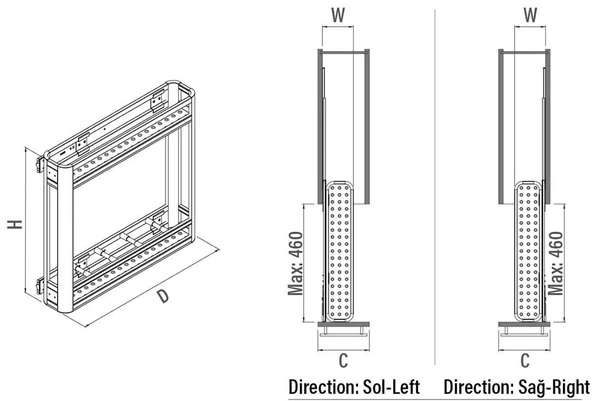 H

D

W

Max: 460

C

Direction: Sol-Left

W

Max: 460

C

Direction: Sağ-Right