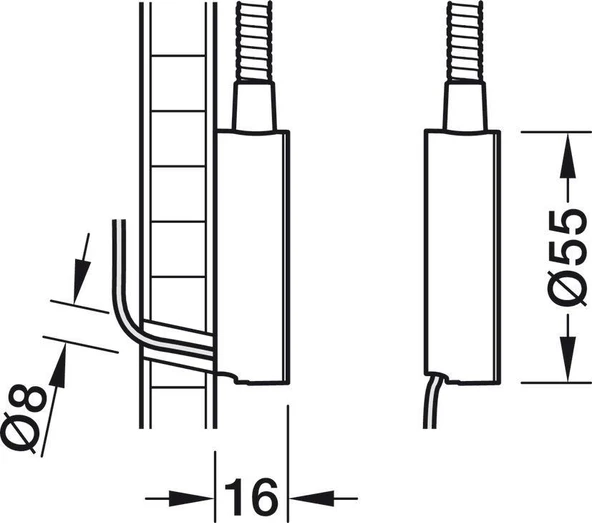 Ø8
16
Ø55